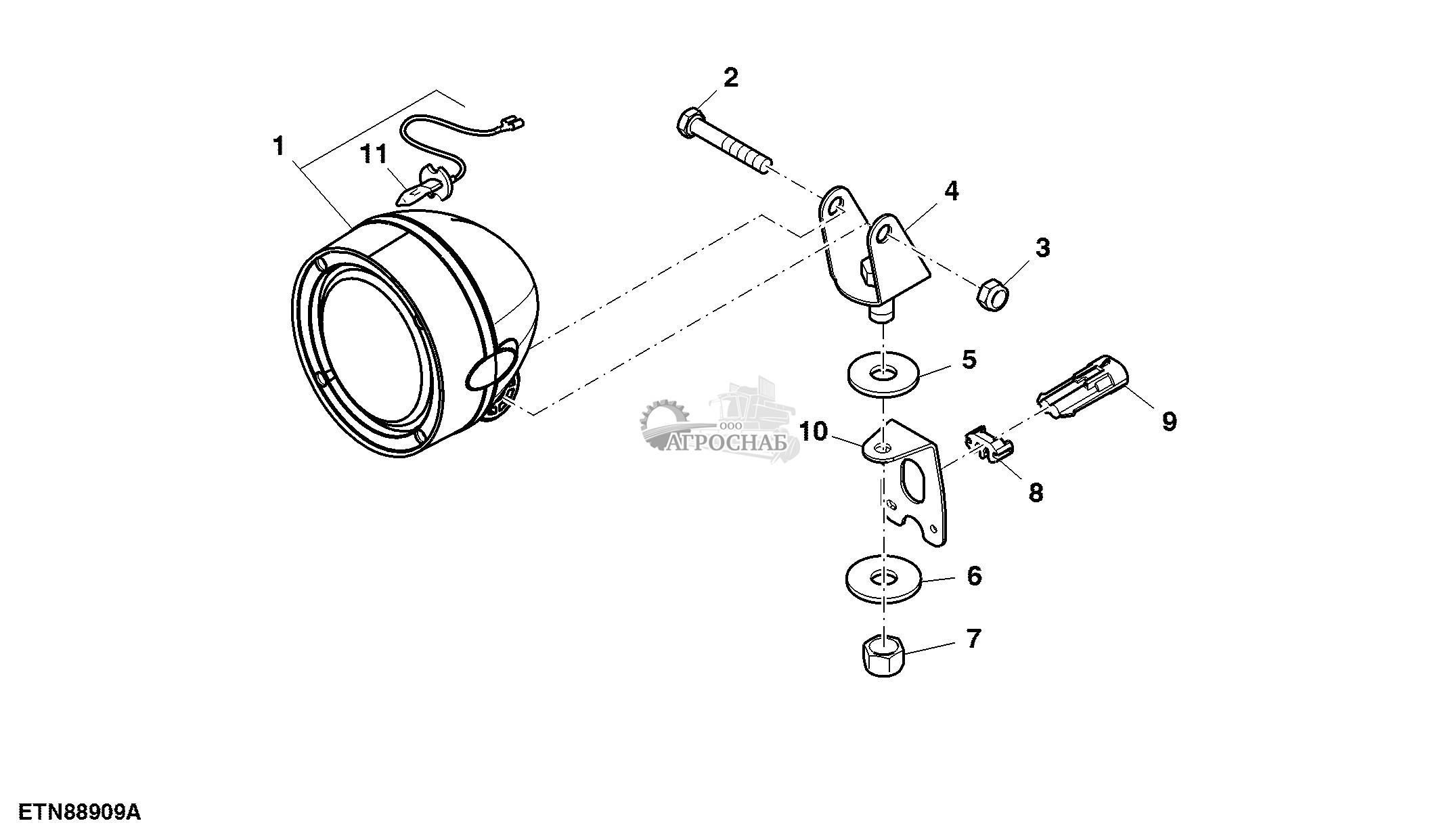 2

1

11

4

3

5

9

ООО
АГРОСНАБ

10

8

6

7

ETN88909A